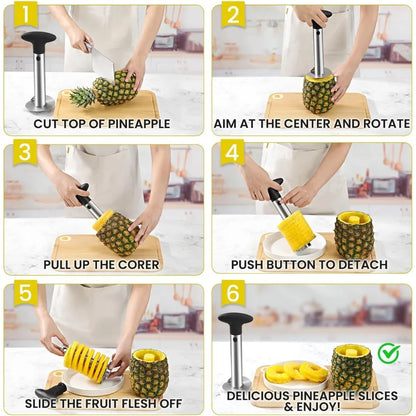 1
CUT TOP OF PINEAPPLE

2
AIM AT THE CENTER AND ROTATE

3
PULL UP THE CORER

4
PUSH BUTTON TO DETACH

5
SLIDE THE FRUIT FLESH OFF

6
DELICIOUS PINEAPPLE SLICES & ENJOY!